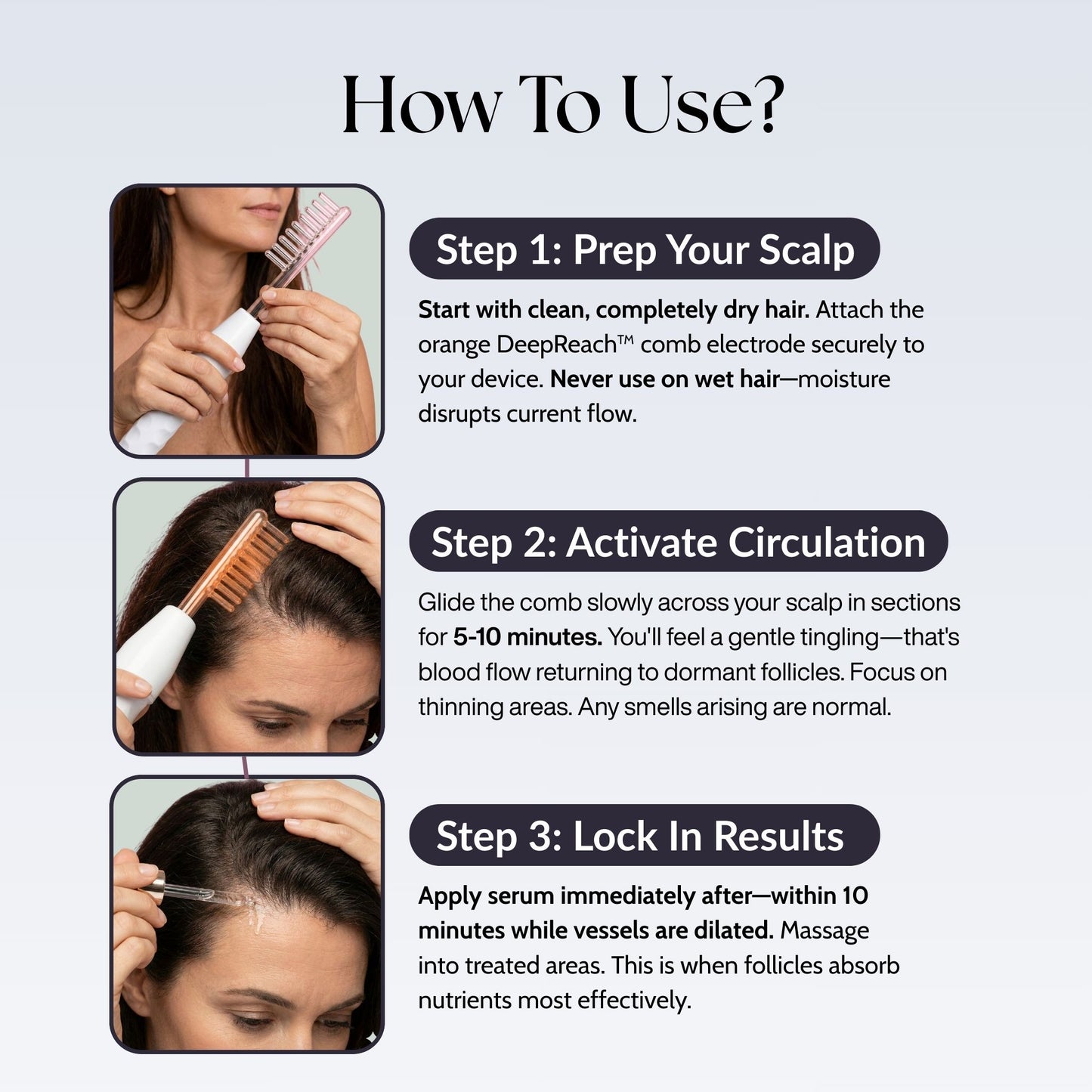 How To Use?

Step 1: Prep Your Scalp

Start with clean, completely dry hair. Attach the orange DeepReach™ comb electrode securely to your device. Never use on wet hair—moisture disrupts current flow.

Step 2: Activate Circulation

Glide the comb slowly across your scalp in sections for 5-10 minutes. You'll feel a gentle tingling—that's blood flow returning to dormant follicles. Focus on thinning areas. Any smells arising are normal.

Step 3: Lock In Results

Apply serum immediately after—within 10 minutes while vessels are dilated. Massage into treated areas. This is when follicles absorb nutrients most effectively.