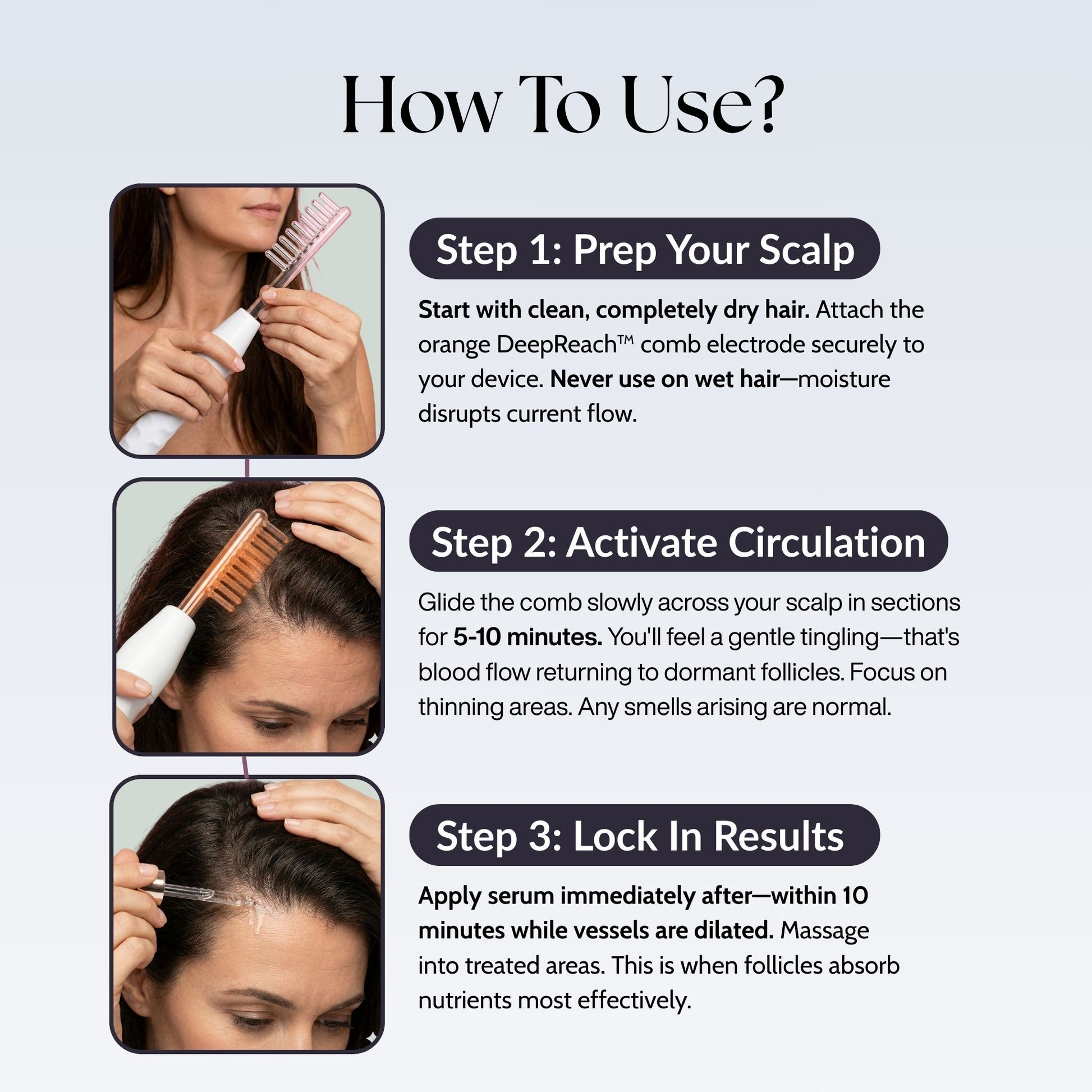 How To Use?

Step 1: Prep Your Scalp

Start with clean, completely dry hair. Attach the orange DeepReach™ comb electrode securely to your device. Never use on wet hair—moisture disrupts current flow.

Step 2: Activate Circulation

Glide the comb slowly across your scalp in sections for 5-10 minutes. You'll feel a gentle tingling—that's blood flow returning to dormant follicles. Focus on thinning areas. Any smells arising are normal.

Step 3: Lock In Results

Apply serum immediately after—within 10 minutes while vessels are dilated. Massage into treated areas. This is when follicles absorb nutrients most effectively.